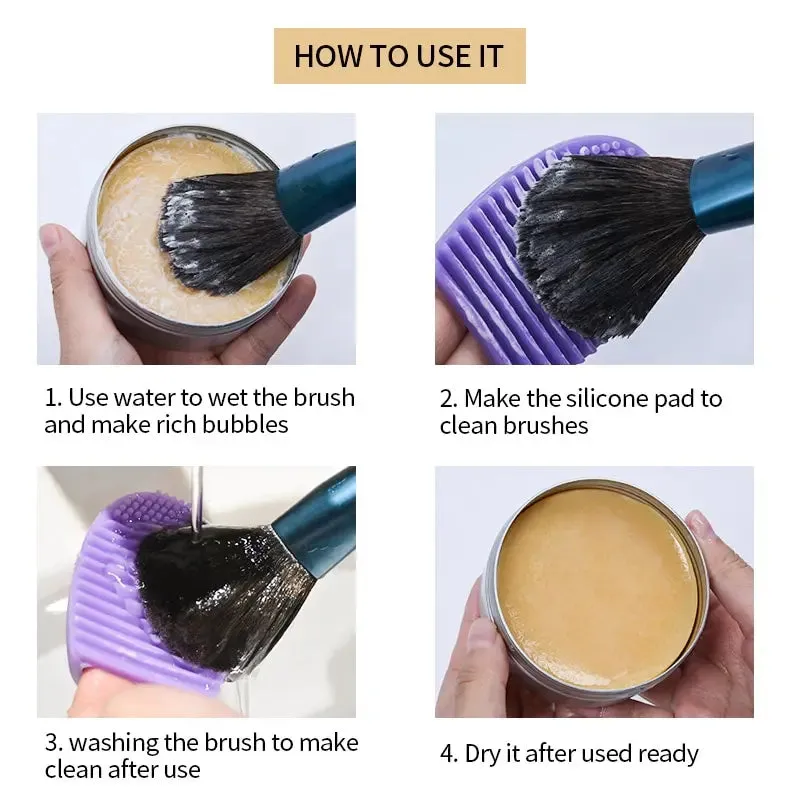 HOW TO USE IT

1. Use water to wet the brush and make rich bubbles

2. Make the silicone pad to clean brushes

3. washing the brush to make clean after use

4. Dry it after used ready